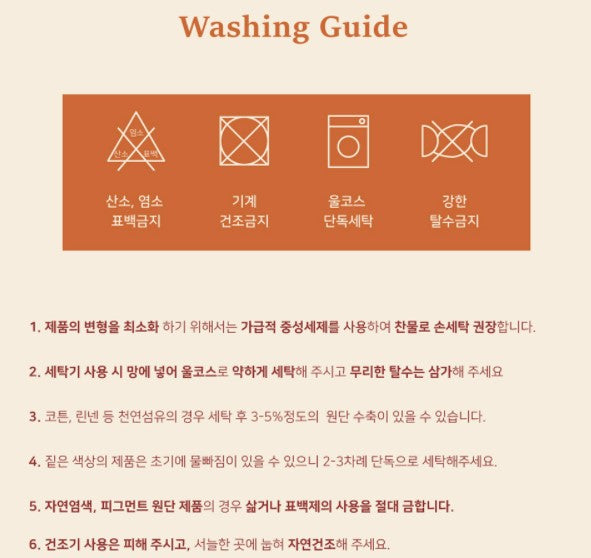 Washing Guide

염소
산소 표백

산소, 염소
표백금지

기계
건조금지

울코스
단독세탁

강한
탈수금지

1. 제품의 변형을 최소화 하기 위해서는 가급적 중성세제를 사용하여 찬물로 손세탁 권장합니다.

2. 세탁기 사용 시 망에 넣어 울코스로 약하게 세탁해 주시고 무리한 탈수는 삼가해 주세요

3. 코튼, 린넨 등 천연섬유의 경우 세탁 후 3-5%정도의 원단 수축이 있을 수 있습니다.

4. 짙은 색상의 제품은 초기에 물빠짐이 있을 수 있으니 2-3차례 단독으로 세탁해주세요.

5. 자연염색, 피그먼트 원단 제품의 경우 삶거나 표백제의 사용을 절대 금합니다.

6. 건조기 사용은 피해 주시고, 서늘한 곳에 눕혀 자연건조해 주세요.