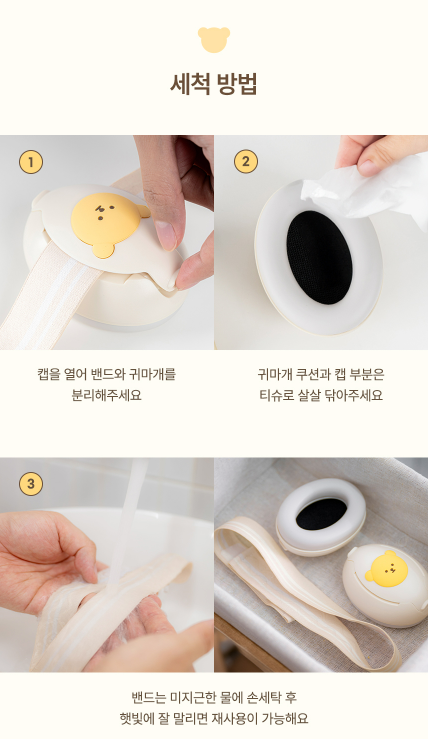 세척 방법

1

캡을 열어 밴드와 귀마개를 분리해주세요

2

귀마개 쿠션과 캡 부분은 티슈로 살살 닦아주세요

3

밴드는 미지근한 물에 손세탁 후 햇빛에 잘 말리면 재사용이 가능해요